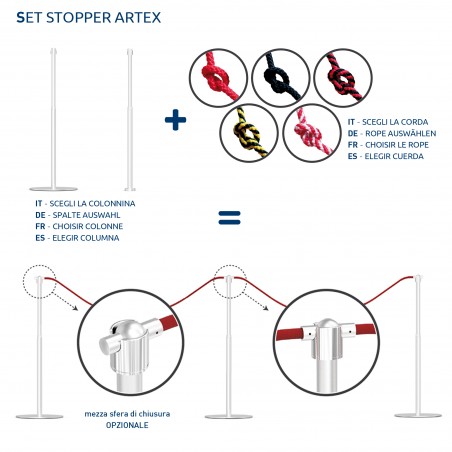 SET STOPPER ARTEX

+

IT - SCEGLI LA CORDA
DE - ROPE AUSWÄHLEN
FR - CHOISIR LE ROPE
ES - ELEGIR CUERDA

IT - SCEGLI LA COLONNINA
DE - SPALTE AUSWAHL
FR - CHOISIR COLONNE
ES - ELEGIR COLUMNA

=

mezza sfera di chiusura
OPZIONALE