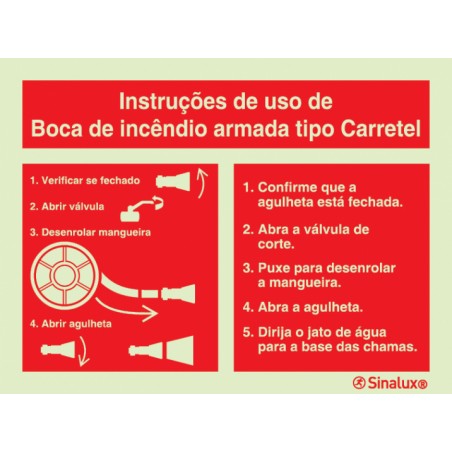 Instruções de uso de
Boca de incêndio armada tipo Carretel

1. Verificar se fechado

2. Abrir válvula

3. Desenrolar mangueira

4. Abrir agulheta

1. Confirme que a agulheta está fechada.

2. Abra a válvula de corte.

3. Puxe para desenrolar a mangueira.

4. Abra a agulheta.

5. Dirija o jato de água para a base das chamas.

Sinalux®